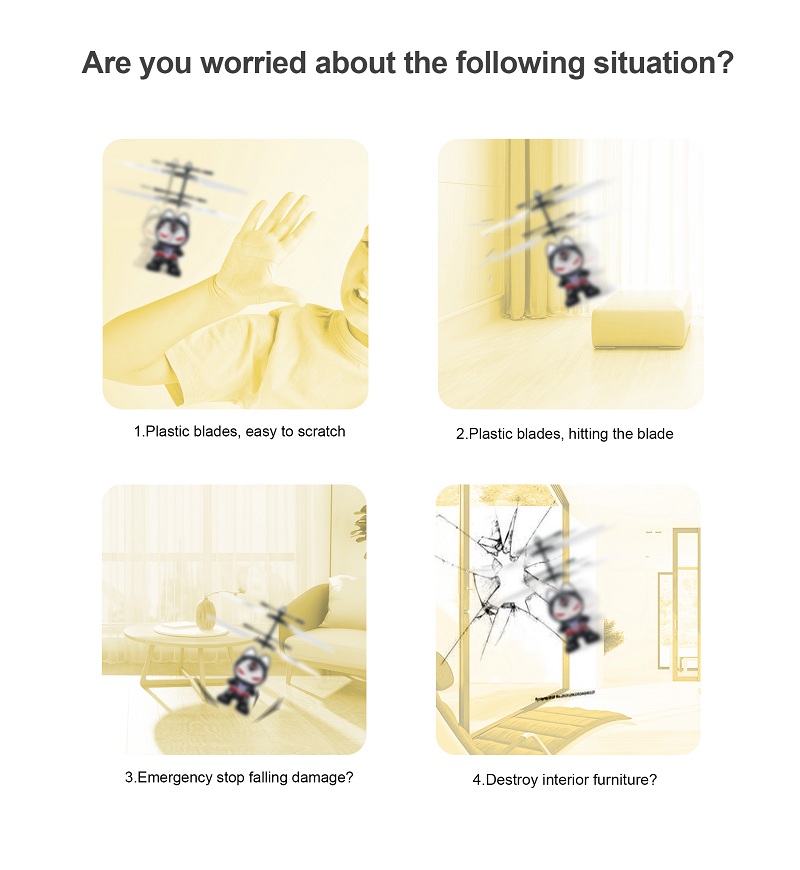 Are you worried about the following situation?

1.Plastic blades, easy to scratch

2.Plastic blades, hitting the blade

3.Emergency stop falling damage?

4.Destroy interior furniture?