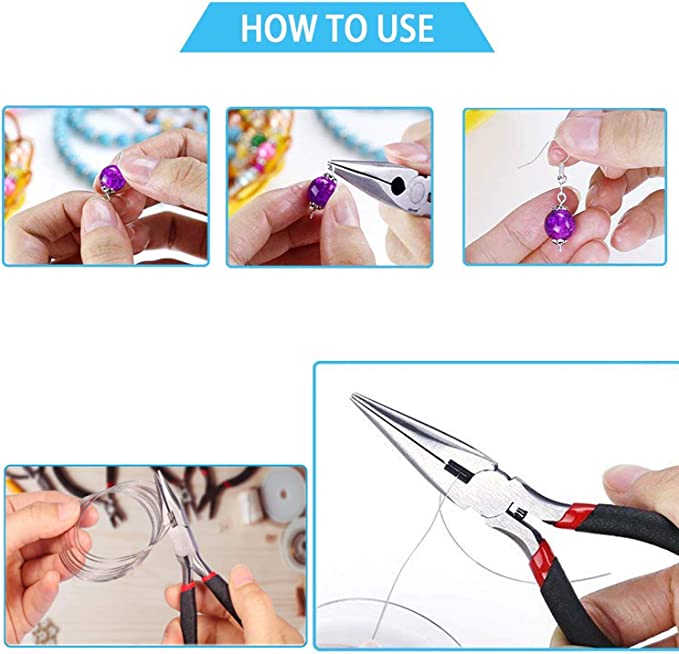 HOW TO USE